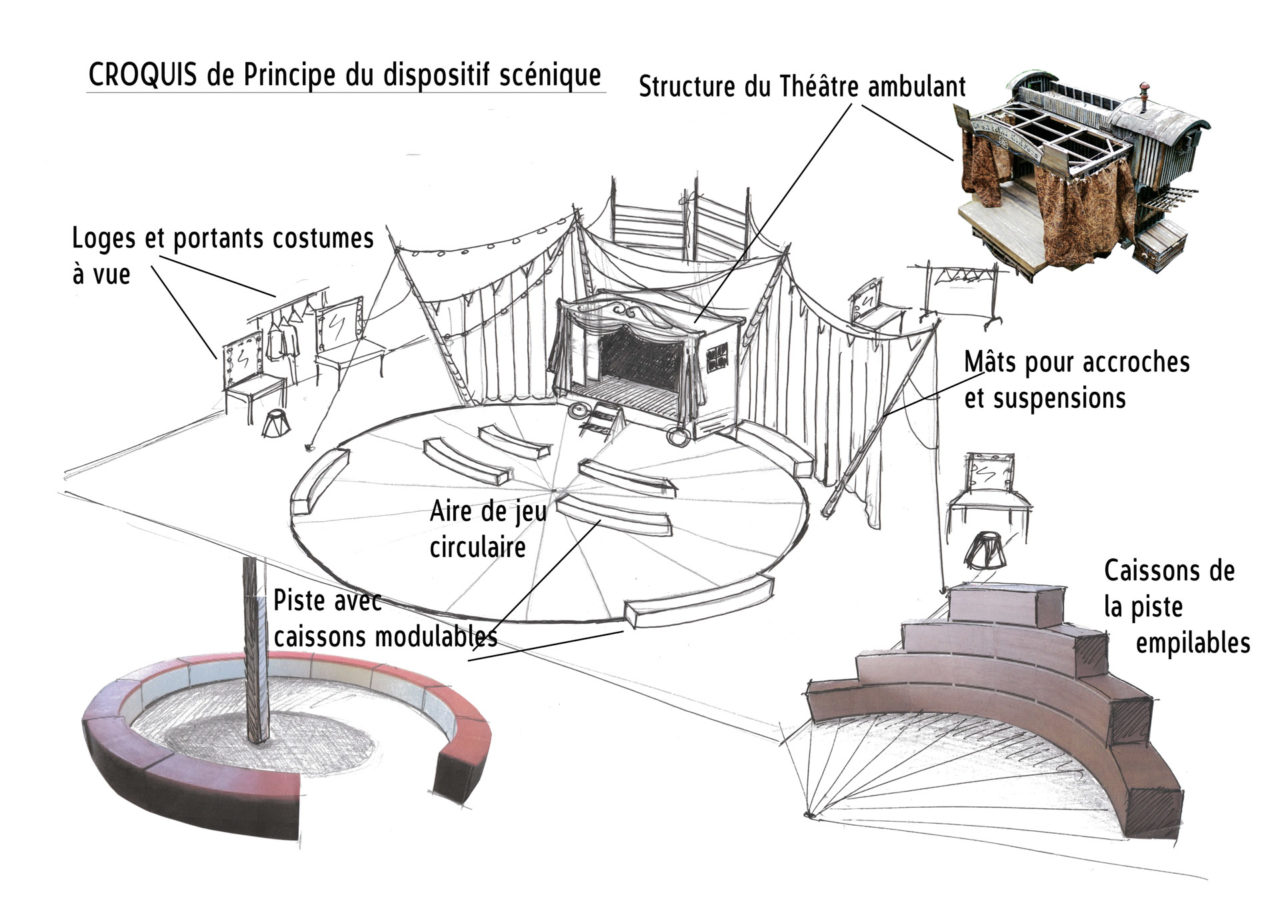 CROQUIS de Principe du dispositif scénique

Structure du Théâtre ambulant

Loges et portants costumes à vue

Mâts pour accroches et suspensions

Aire de jeu circulaire

Piste avec caissons modulables

Caissons de la piste empilables